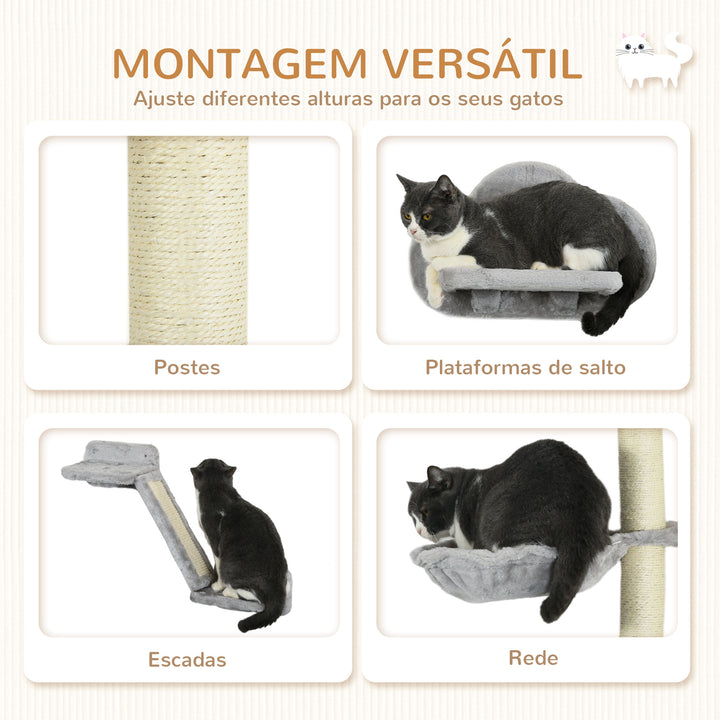 MONTAGEM VERSÁTIL
Ajuste diferentes alturas para os seus gatos

Postes

Plataformas de salto

Escadas

Rede