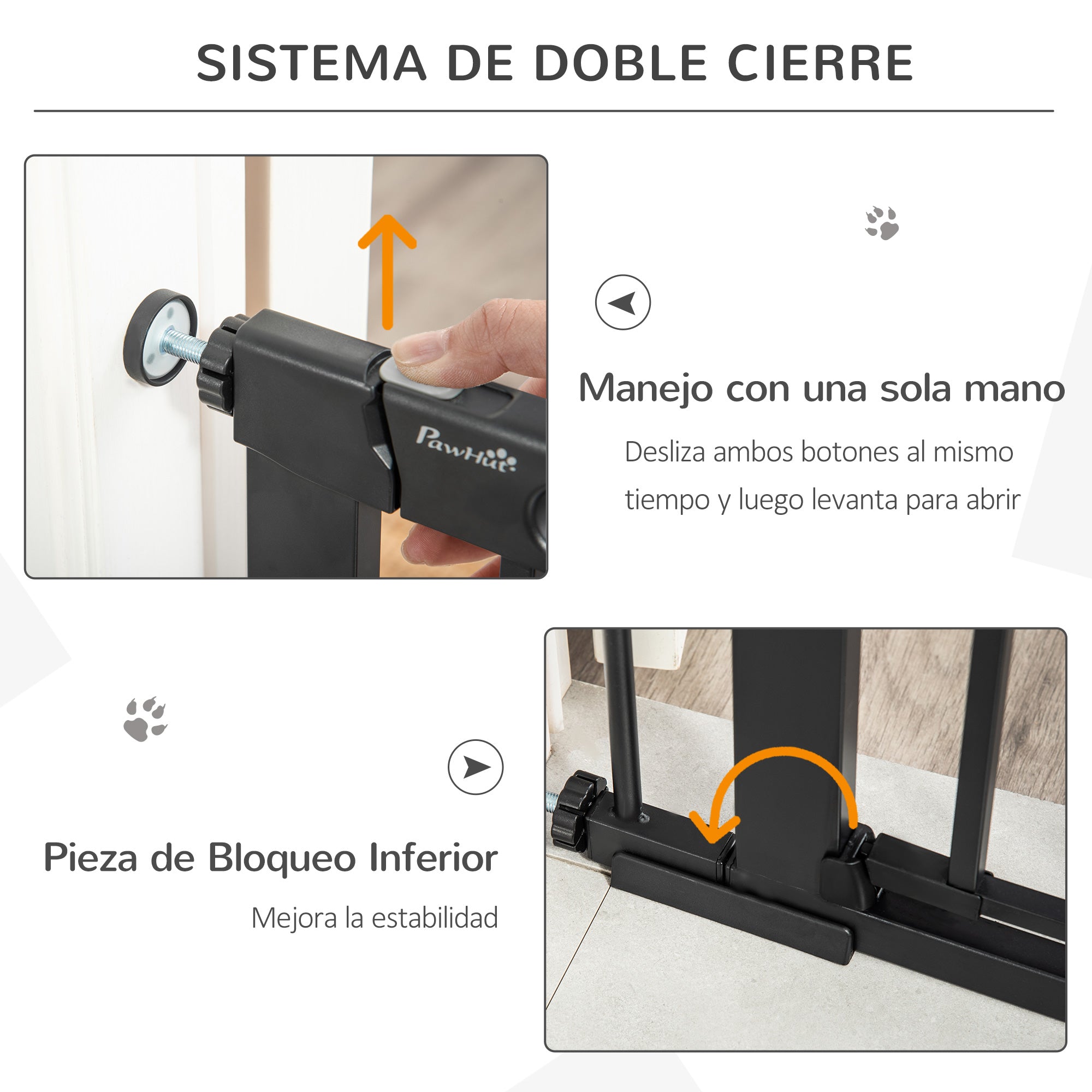 SISTEMA DE DOBLE CIERRE

PawHut

Manejo con una sola mano

Desliza ambos botones al mismo tiempo y luego levanta para abrir

Pieza de Bloqueo Inferior

Mejora la estabilidad