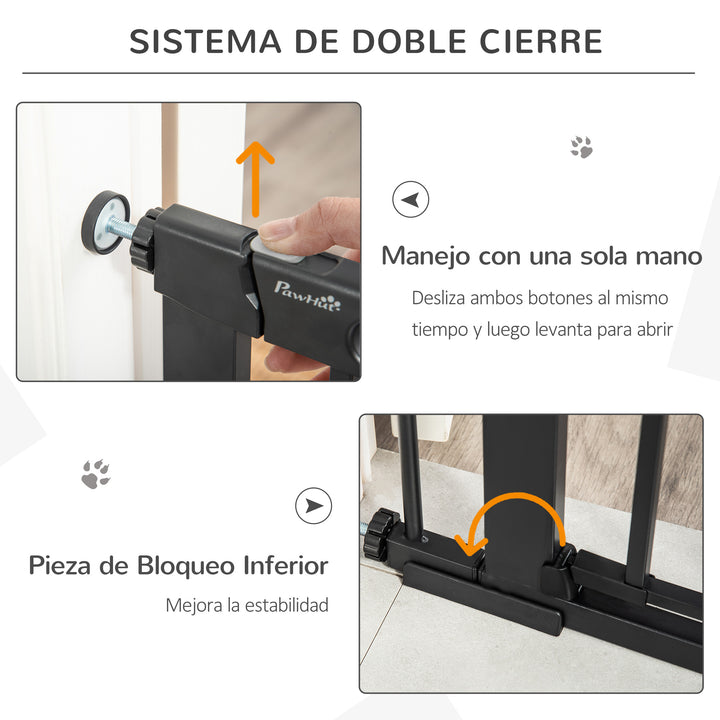 SISTEMA DE DOBLE CIERRE

PawHut

Manejo con una sola mano

Desliza ambos botones al mismo tiempo y luego levanta para abrir

Pieza de Bloqueo Inferior

Mejora la estabilidad