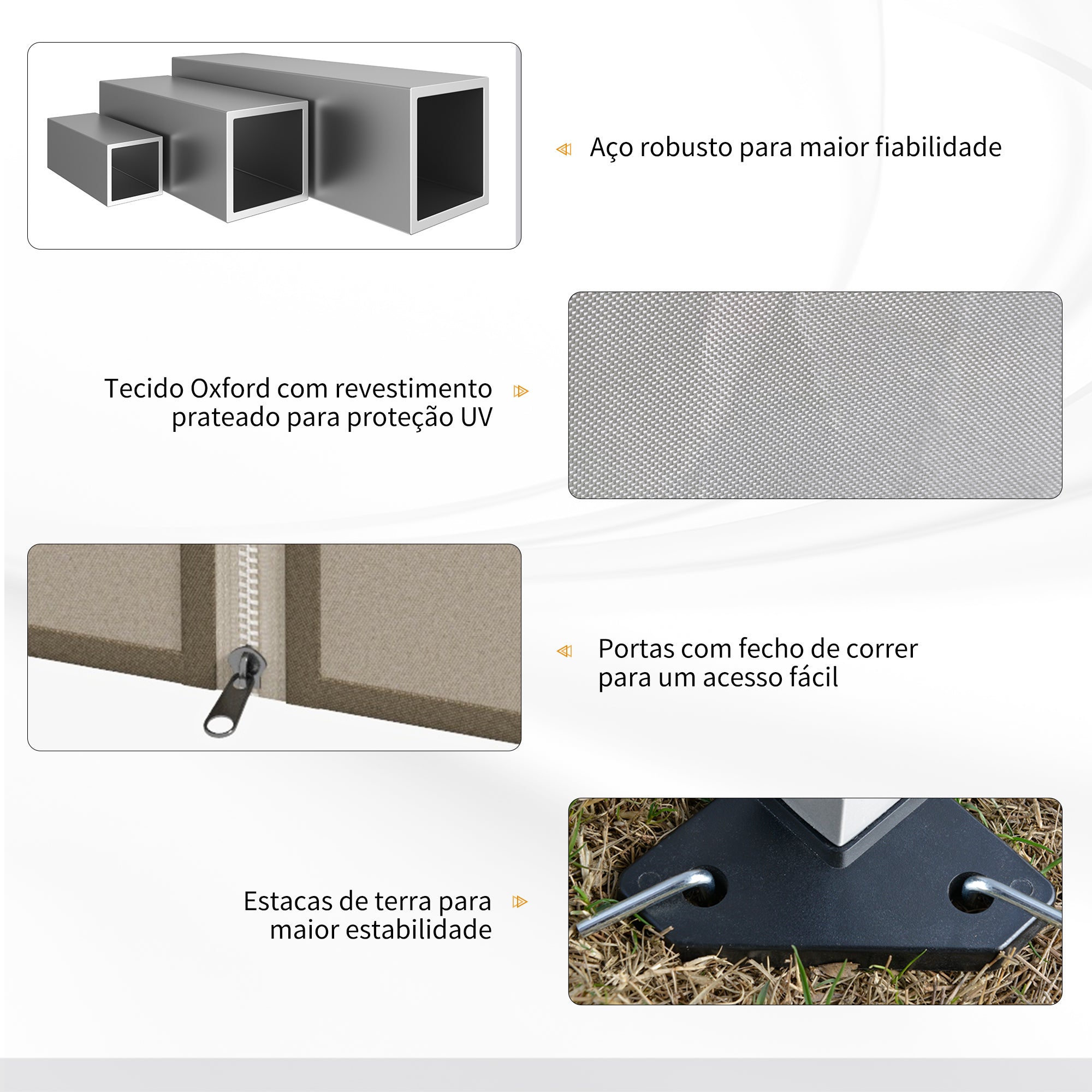 Aço robusto para maior fiabilidade

Tecido Oxford com revestimento prateado para proteção UV

Portas com fecho de correr para um acesso fácil

Estacas de terra para maior estabilidade