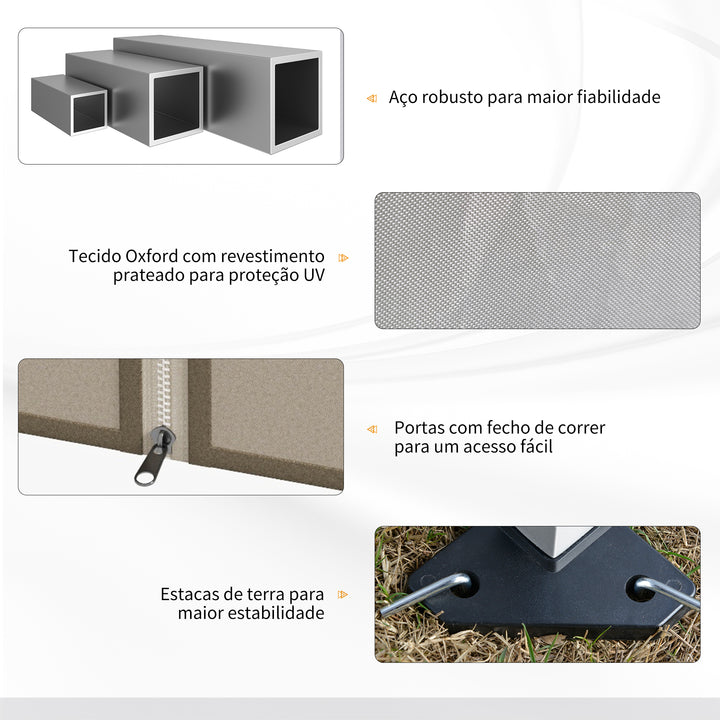 Aço robusto para maior fiabilidade

Tecido Oxford com revestimento prateado para proteção UV

Portas com fecho de correr para um acesso fácil

Estacas de terra para maior estabilidade