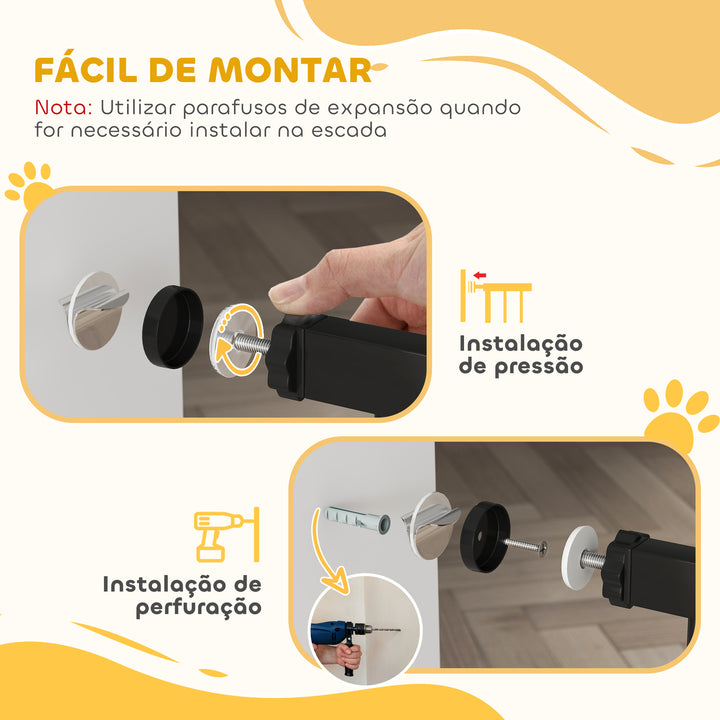 FÁCIL DE MONTAR

Nota: Utilizar parafusos de expansão quando for necessário instalar na escada

Instalação de pressão

Instalação de perfuração