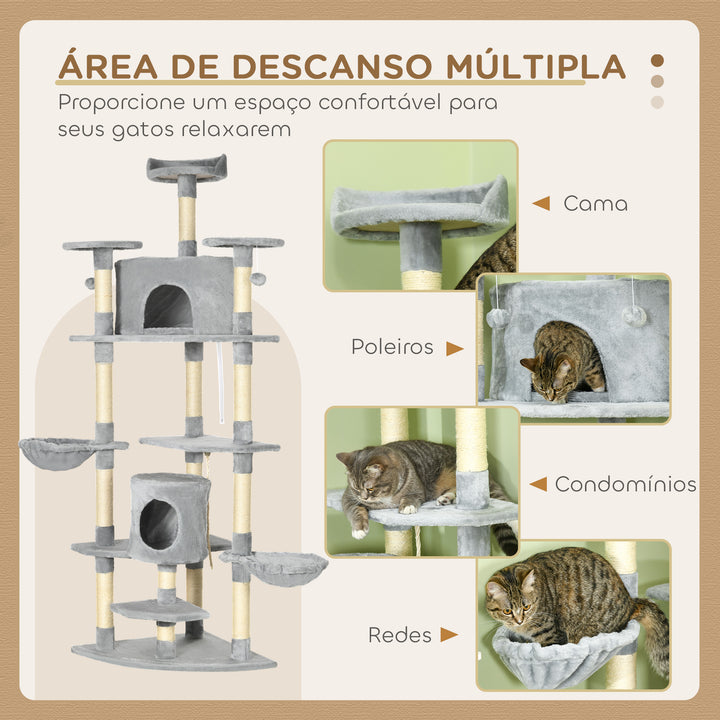 ÁREA DE DESCANSO MÚLTIPLA

Proporcione um espaço confortável para seus gatos relaxarem

Cama

Poleiros

Condomínios

Redes