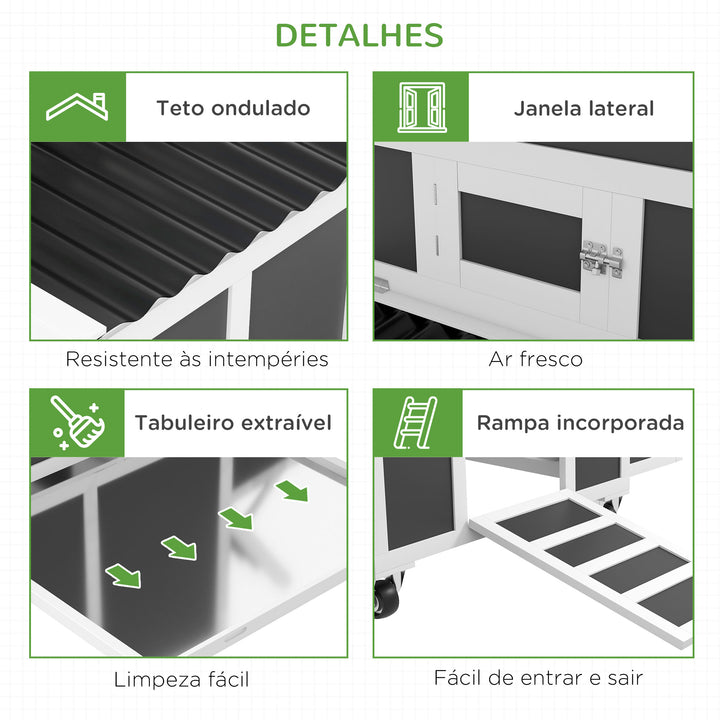 DETALHES

Teto ondulado

Resistente às intempéries

Janela lateral

Ar fresco

Tabuleiro extraível

Limpeza fácil

Rampa incorporada

Fácil de entrar e sair