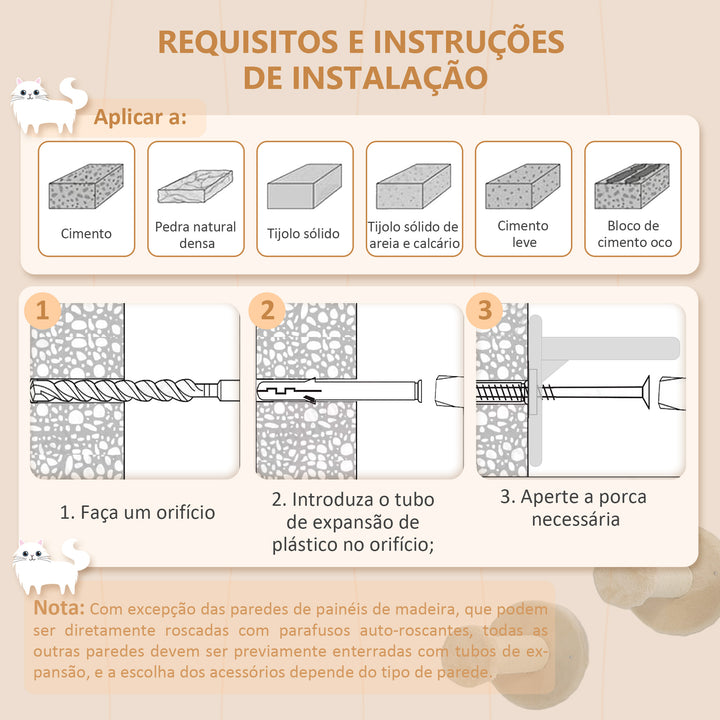 REQUISITOS E INSTRUÇÕES DE INSTALAÇÃO

Aplicar a:

Cimento

Pedra natural densa

Tijolo sólido

Tijolo sólido de areia e calcário

Cimento leve

Bloco de cimento oco

1

2

3

1. Faça um orifício

2. Introduza o tubo de expansão de plástico no orifício;

3. Aperte a porca necessária

Nota: Com excepção das paredes de painéis de madeira, que podem ser diretamente roscadas com parafusos auto-roscantes, todas as outras paredes devem ser previamente enterradas com tubos de expansão, e a escolha dos acessórios depende do tipo de parede.