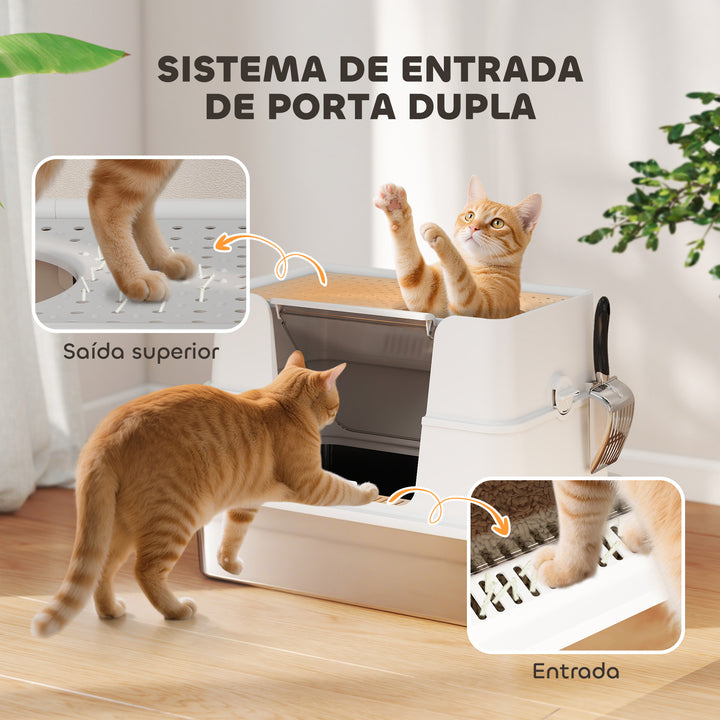 SISTEMA DE ENTRADA DE PORTA DUPLA

Saída superior

Entrada