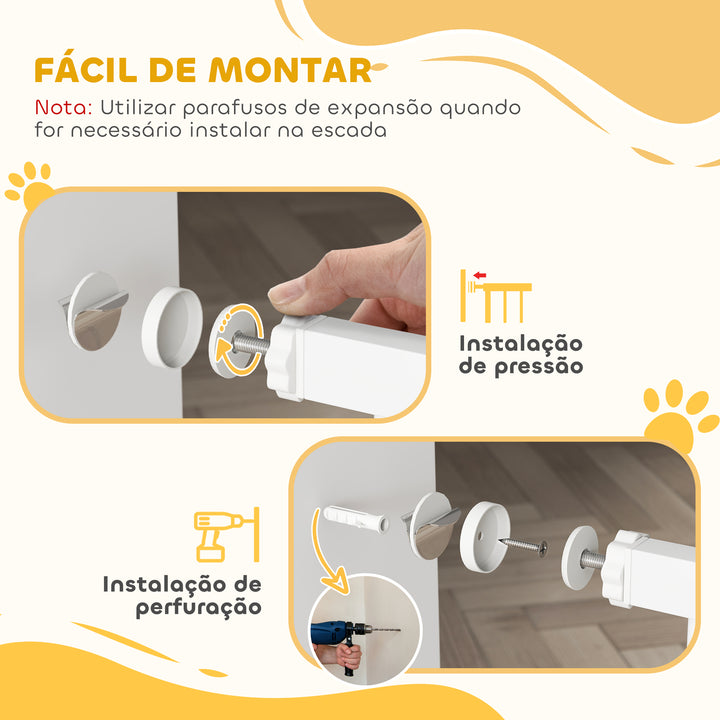 FÁCIL DE MONTAR
Nota: Utilizar parafusos de expansão quando for necessário instalar na escada

Instalação de pressão

Instalação de perfuração