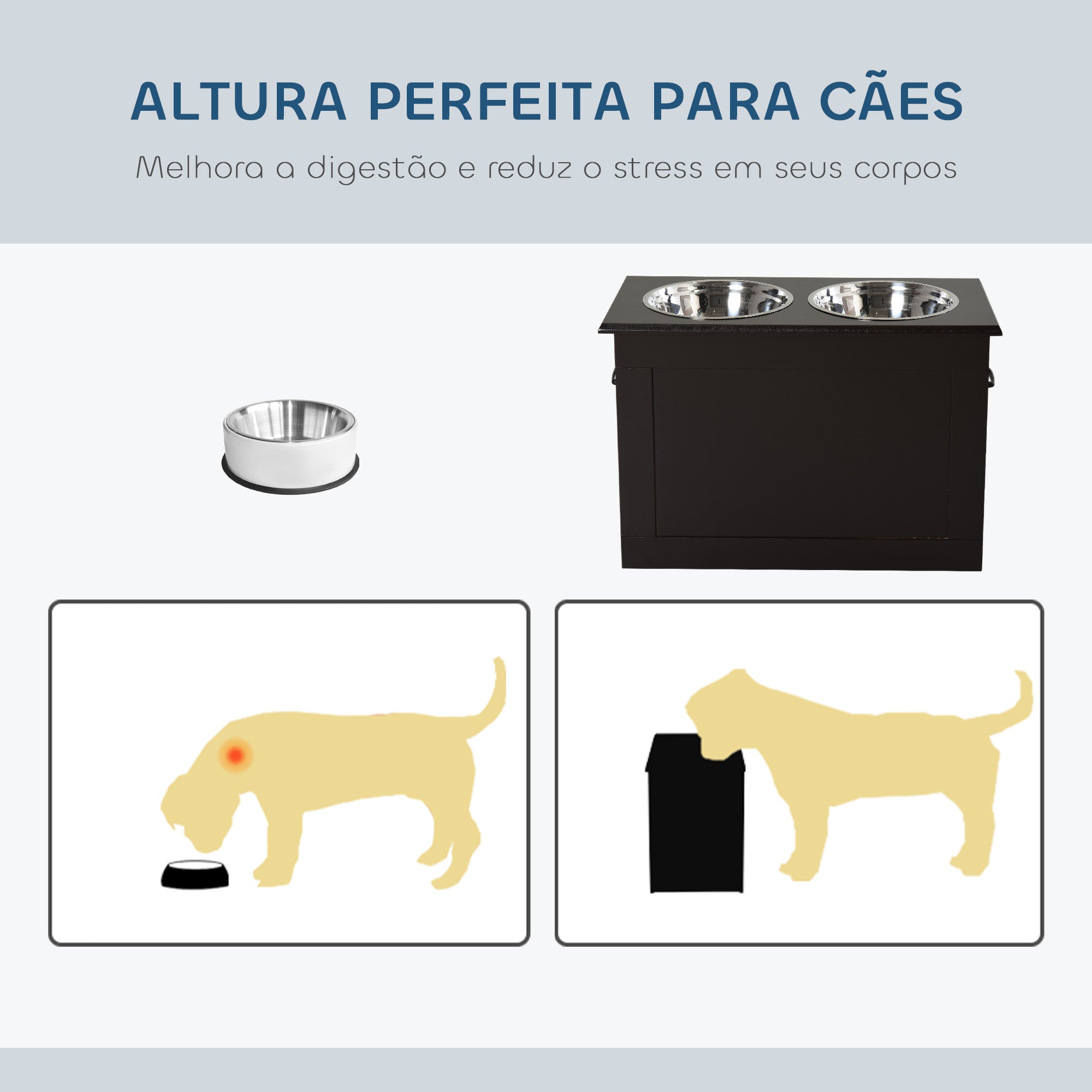 ALTURA PERFEITA PARA CÃES

Melhora a digestão e reduz o stress em seus corpos