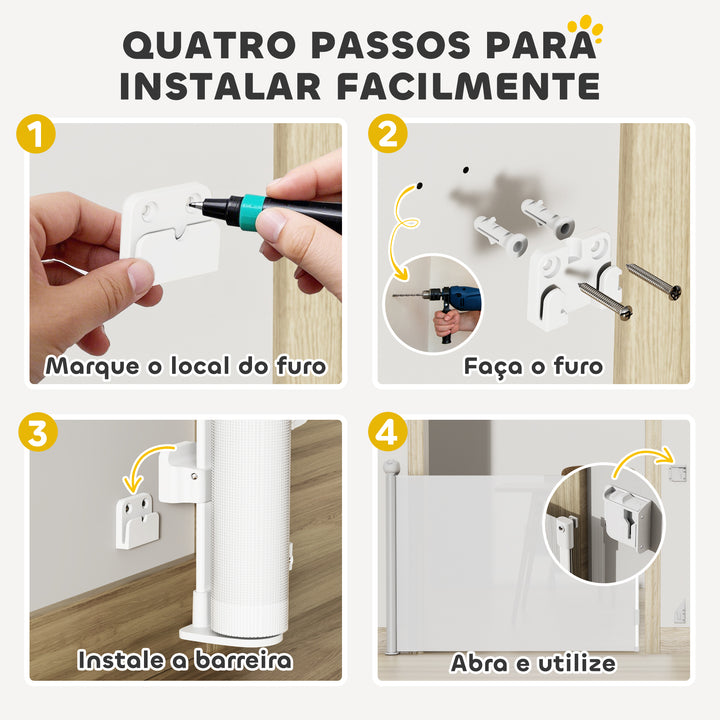 QUATRO PASSOS PARA INSTALAR FACILMENTE

1
Marque o local do furo

2
Faça o furo

3
Instale a barreira

4
Abra e utilize