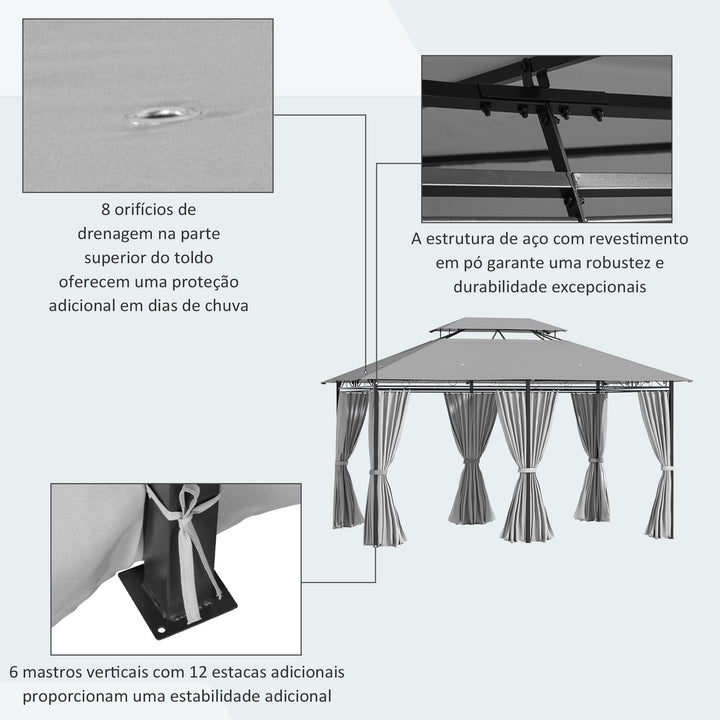 8 orifícios de drenagem na parte superior do toldo oferecem uma proteção adicional em dias de chuva

A estrutura de aço com revestimento em pó garante uma robustez e durabilidade excepcionais

6 mastros verticais com 12 estacas adicionais proporcionam uma estabilidade adicional