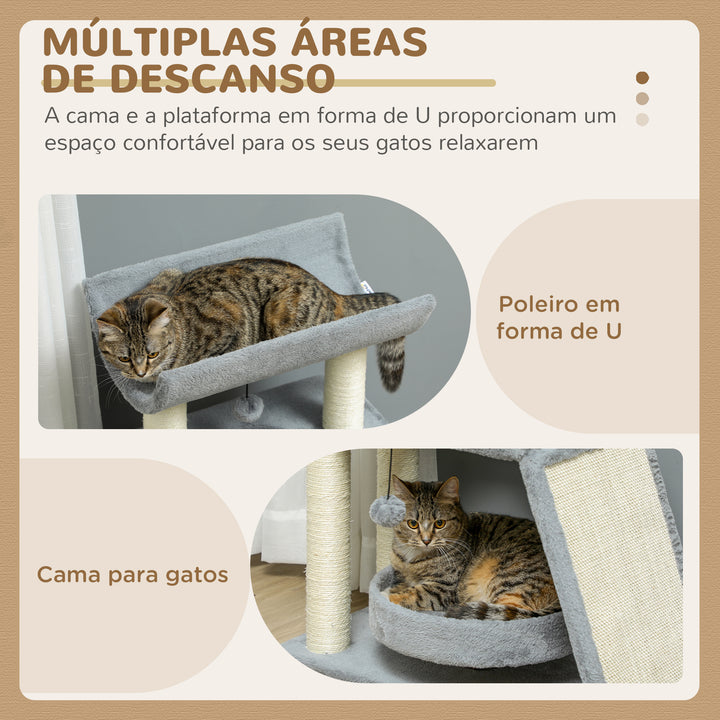 MÚLTIPLAS ÁREAS DE DESCANSO

A cama e a plataforma em forma de U proporcionam um espaço confortável para os seus gatos relaxarem

Poleiro em forma de U

Cama para gatos