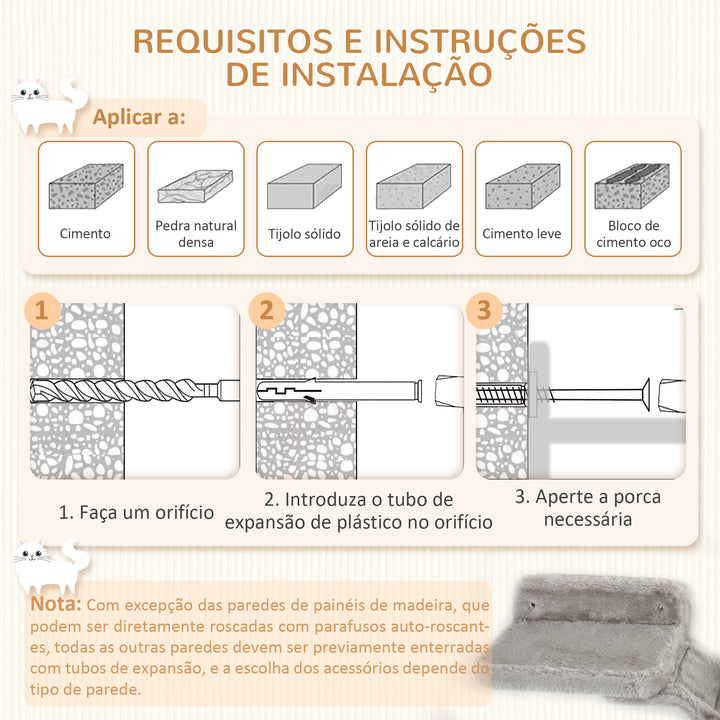 REQUISITOS E INSTRUÇÕES DE INSTALAÇÃO

Aplicar a:

Cimento

Pedra natural densa

Tijolo sólido

Tijolo sólido de areia e calcário

Cimento leve

Bloco de cimento oco

1

2

3

1. Faça um orifício

2. Introduza o tubo de expansão de plástico no orifício

3. Aperte a porca necessária

Nota: Com excepção das paredes de painéis de madeira, que podem ser diretamente roscadas com parafusos auto-roscantes, todas as outras paredes devem ser previamente enterradas com tubos de expansão, e a escolha dos acessórios depende do tipo de parede.