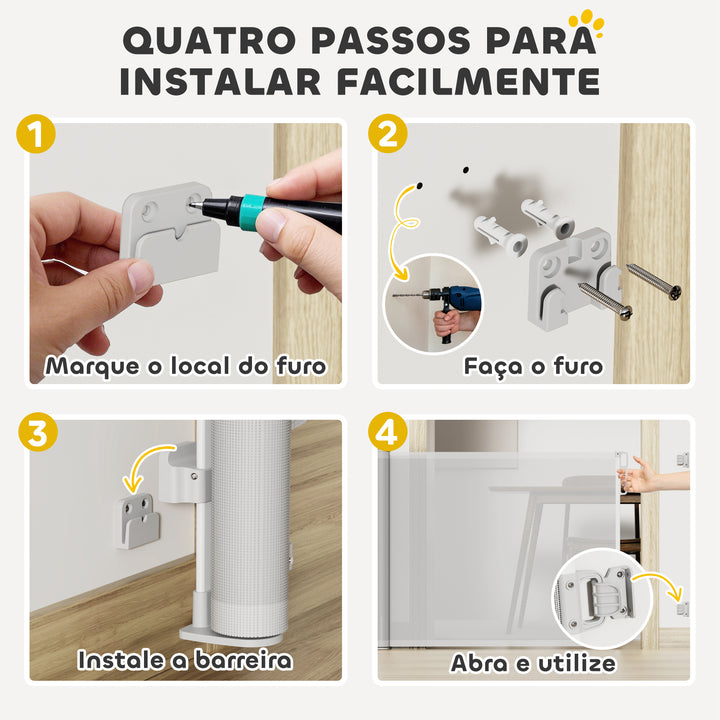 QUATRO PASSOS PARA INSTALAR FACILMENTE

1
Marque o local do furo

2
Faça o furo

3
Instale a barreira

4
Abra e utilize