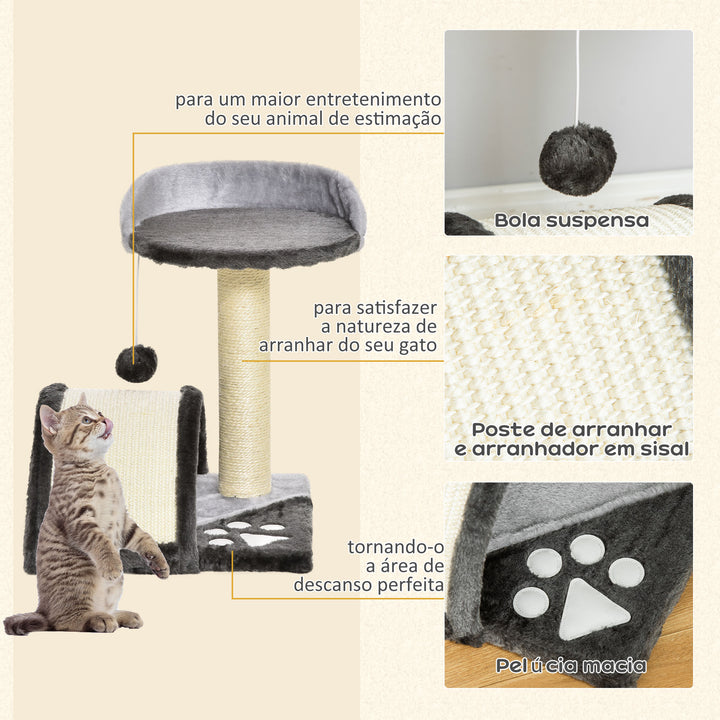 para um maior entretenimento do seu animal de estimação

Bola suspensa

para satisfazer a natureza de arranhar do seu gato

Poste de arranhar e arranhador em sisal

tornando-o a área de descanso perfeita

Pel ú cia macia