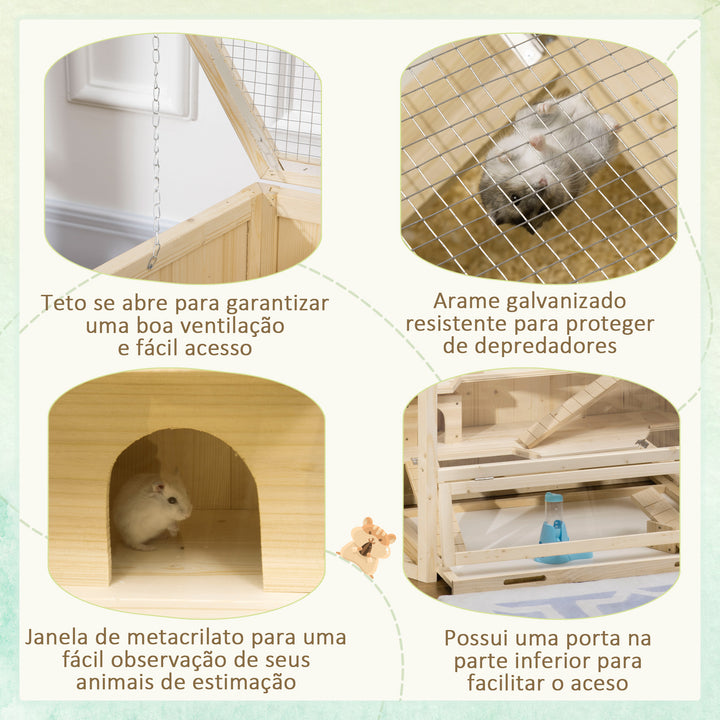 Teto se abre para garantizar uma boa ventilação e fácil acesso

Arame galvanizado resistente para proteger de depredadores

Janela de metacrilato para uma fácil observação de seus animais de estimação

Possui uma porta na parte inferior para facilitar o aceso