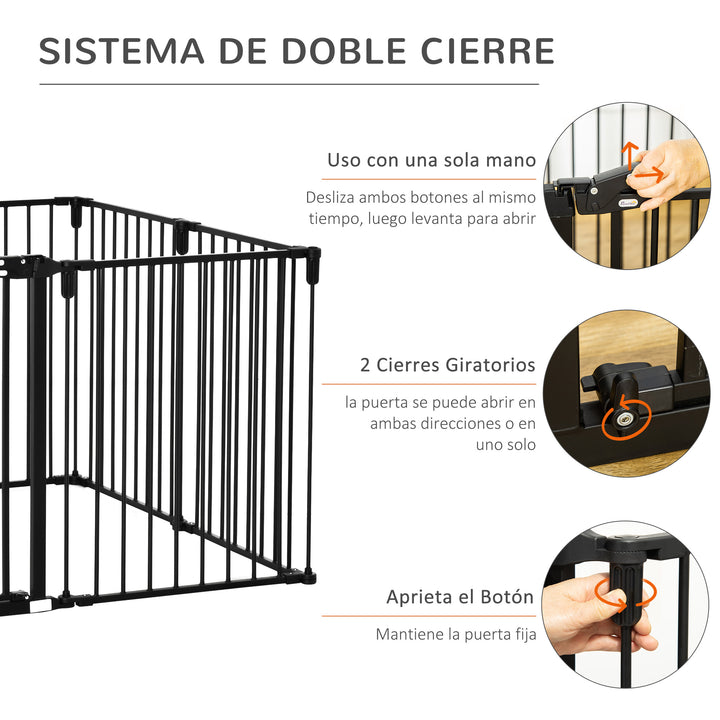 SISTEMA DE DOBLE CIERRE

Uso con una sola mano

Desliza ambos botones al mismo tiempo, luego levanta para abrir

2 Cierres Giratorios

la puerta se puede abrir en ambas direcciones o en uno solo

Aprieta el Botón

Mantiene la puerta fija