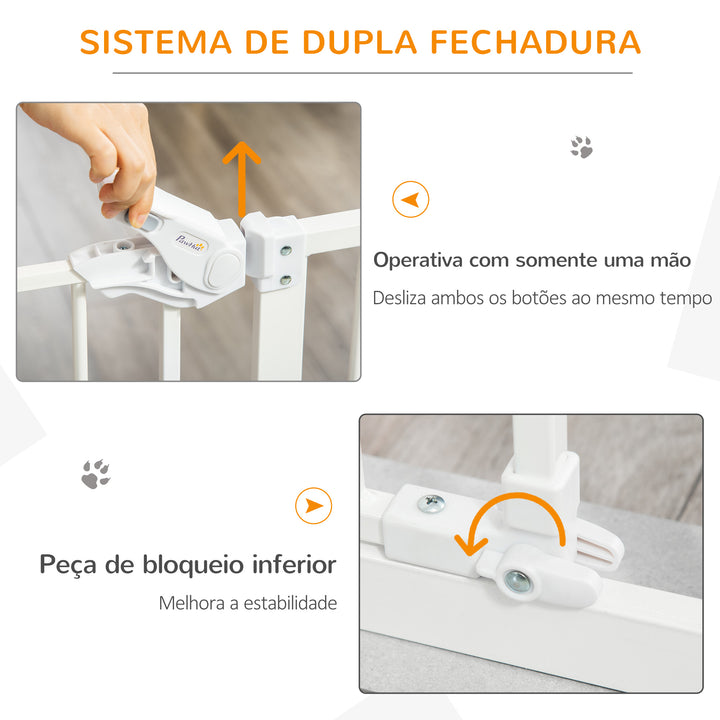 SISTEMA DE DUPLA FECHADURA

PawHut

Operativa com somente uma mão

Desliza ambos os botões ao mesmo tempo

Peça de bloqueio inferior

Melhora a estabilidade