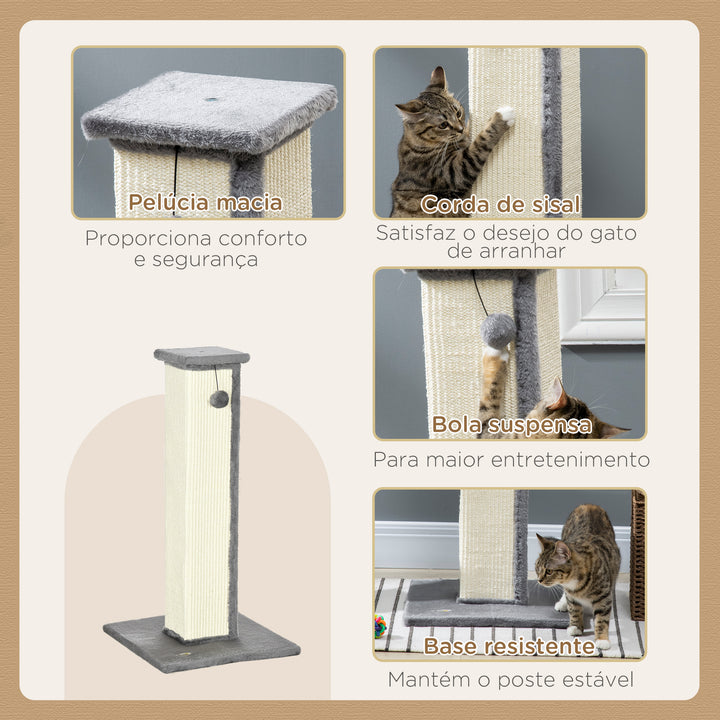 Pelúcia macia
Proporciona conforto e segurança

Corda de sisal
Satisfaz o desejo do gato de arranhar

Bola suspensa
Para maior entretenimento

Base resistente
Mantém o poste estável