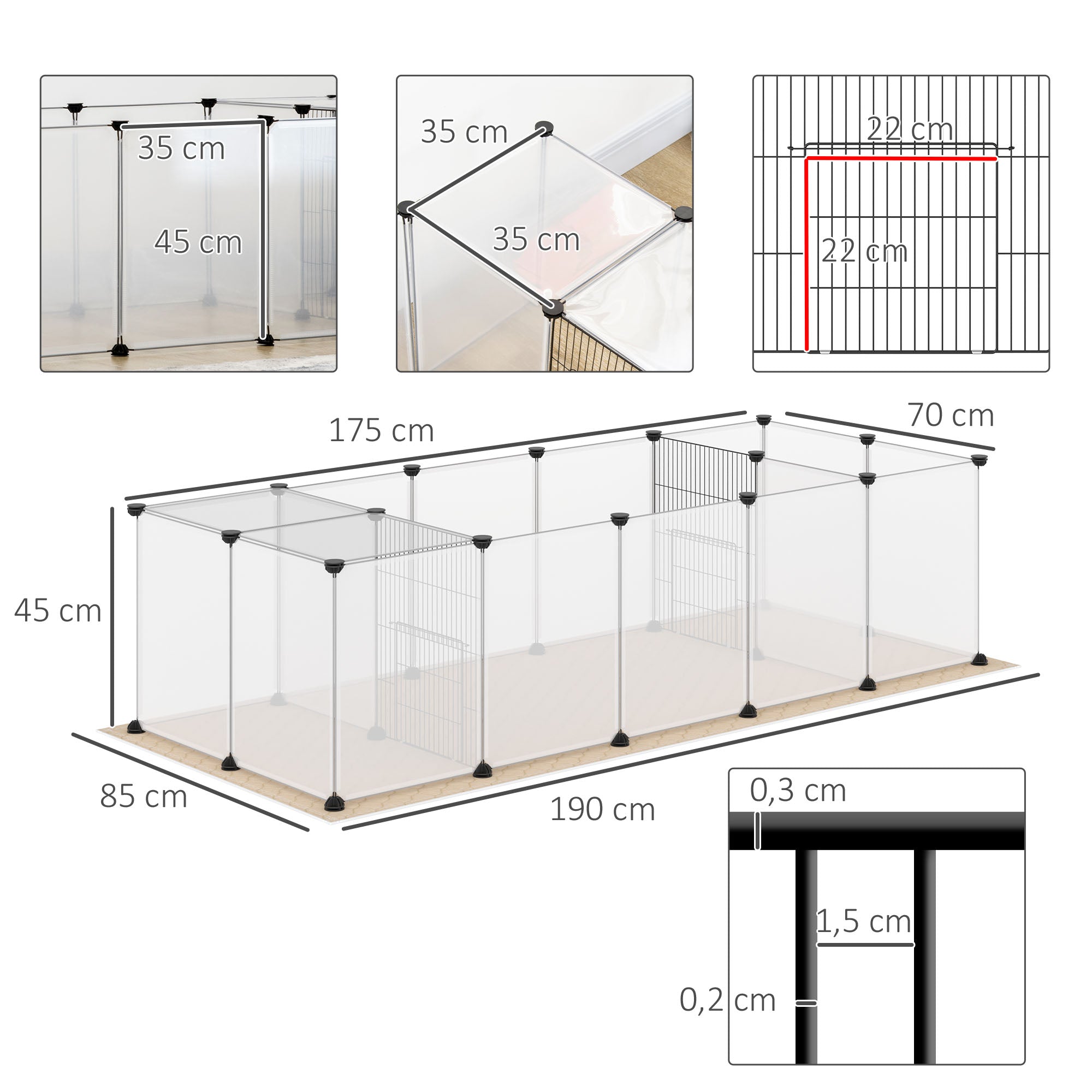 35 cm
45 cm

35 cm
35 cm

22 cm
22 cm

175 cm
70 cm
45 cm
85 cm
190 cm

0,3 cm
1,5 cm
0,2 cm