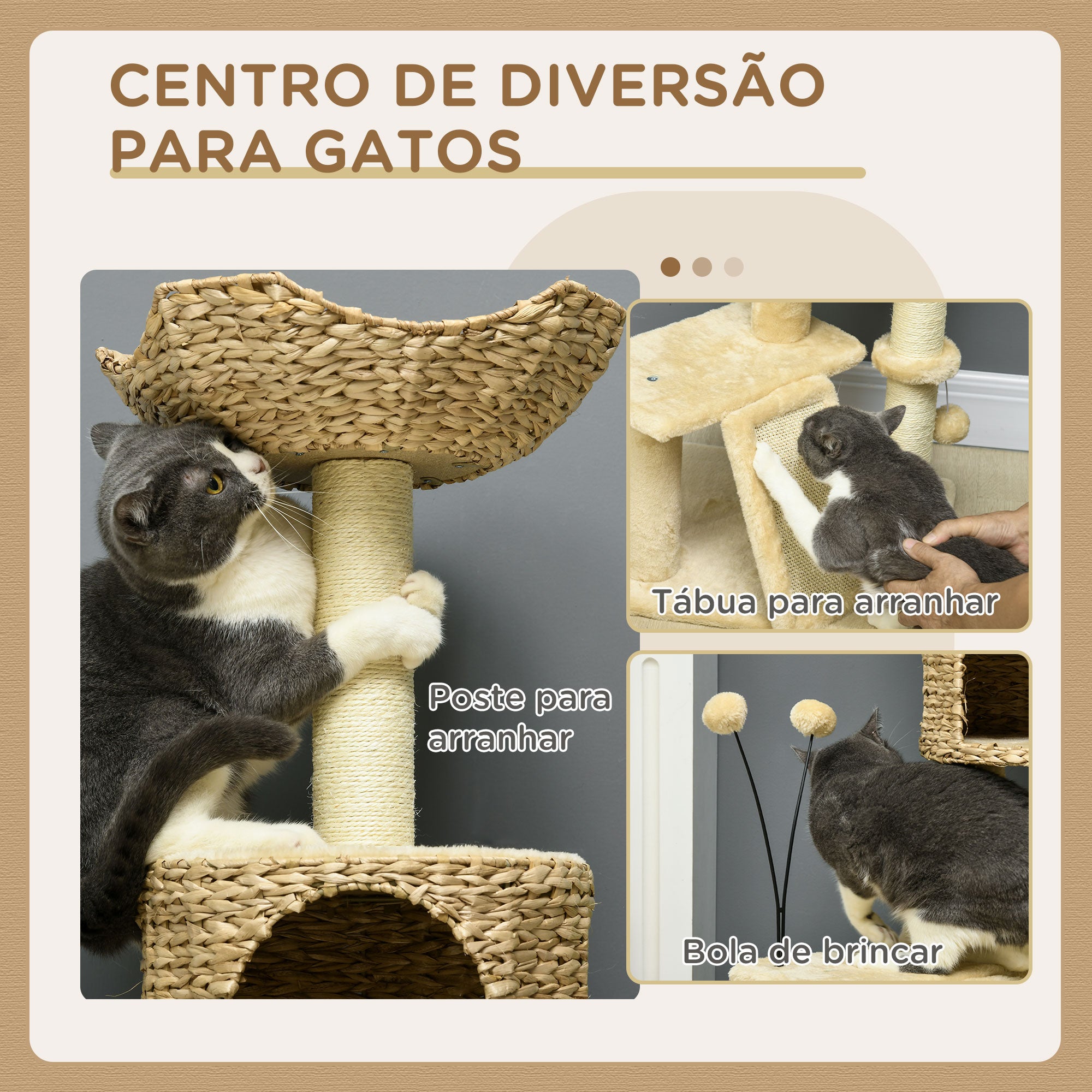 CENTRO DE DIVERSÃO PARA GATOS

Poste para arranhar

Tábua para arranhar

Bola de brincar