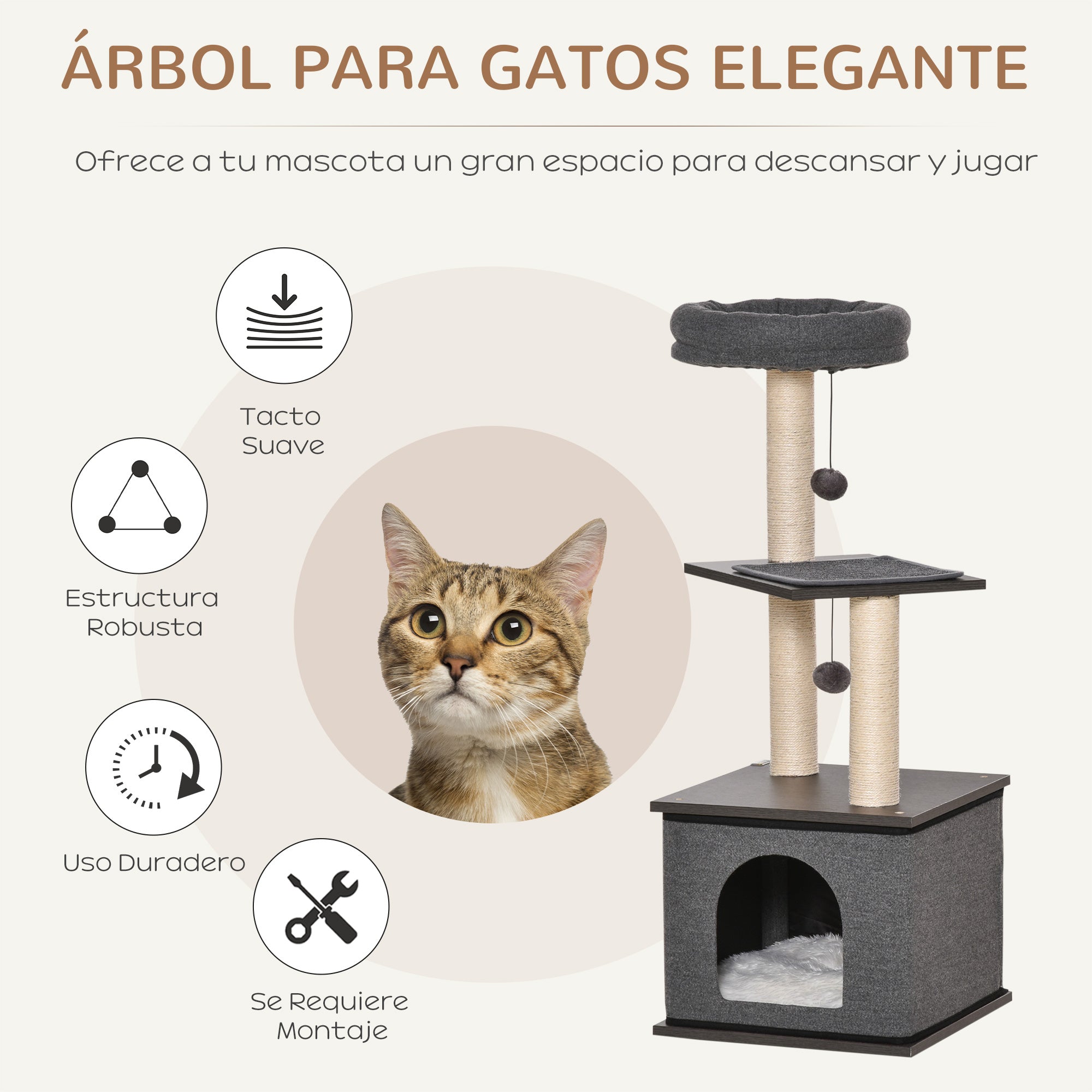 ÁRBOL PARA GATOS ELEGANTE

Ofrece a tu mascota un gran espacio para descansar y jugar

Tacto Suave

Estructura Robusta

Uso Duradero

Se Requiere Montaje