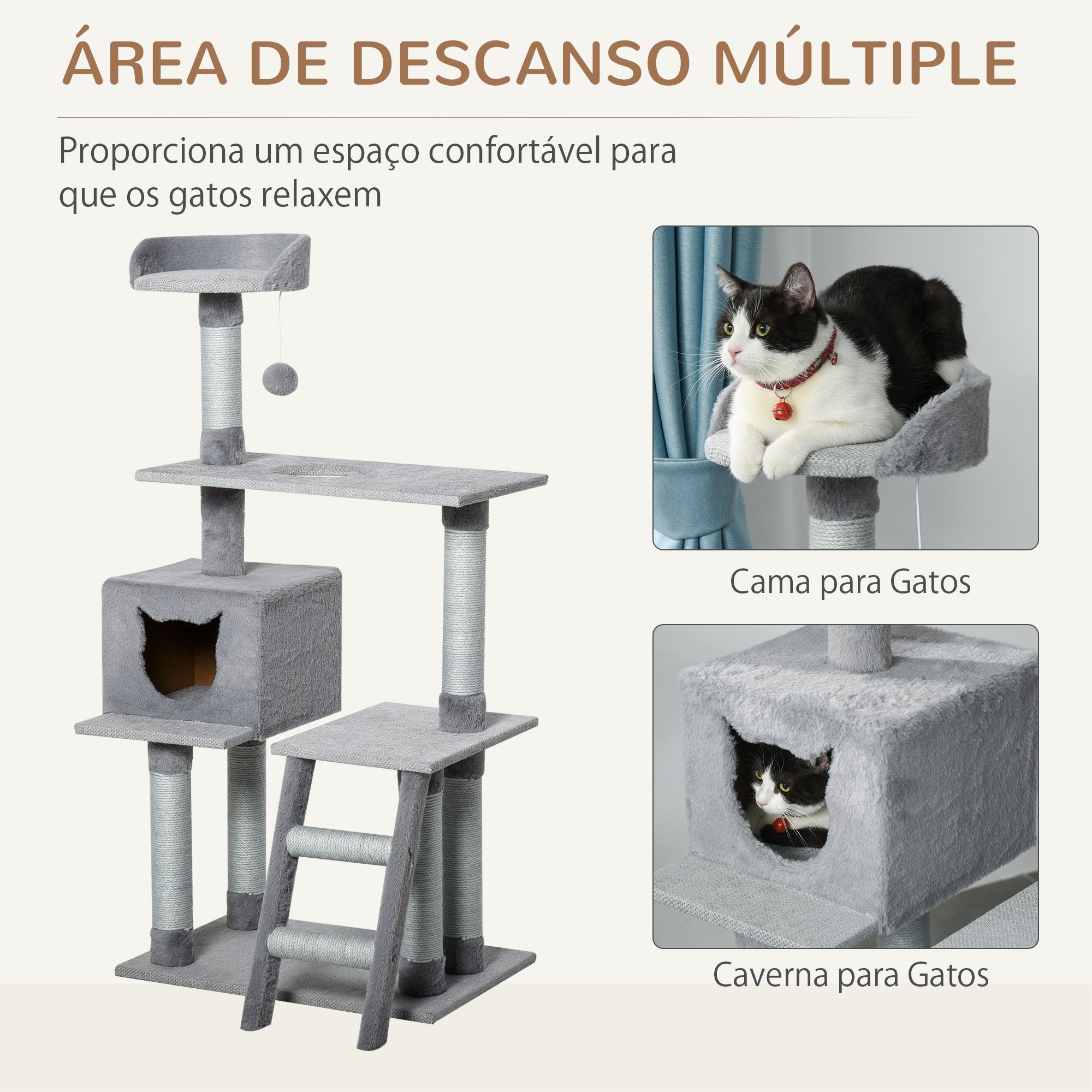 ÁREA DE DESCANSO MÚLTIPLE

Proporciona um espaço confortável para que os gatos relaxem

Cama para Gatos

Caverna para Gatos