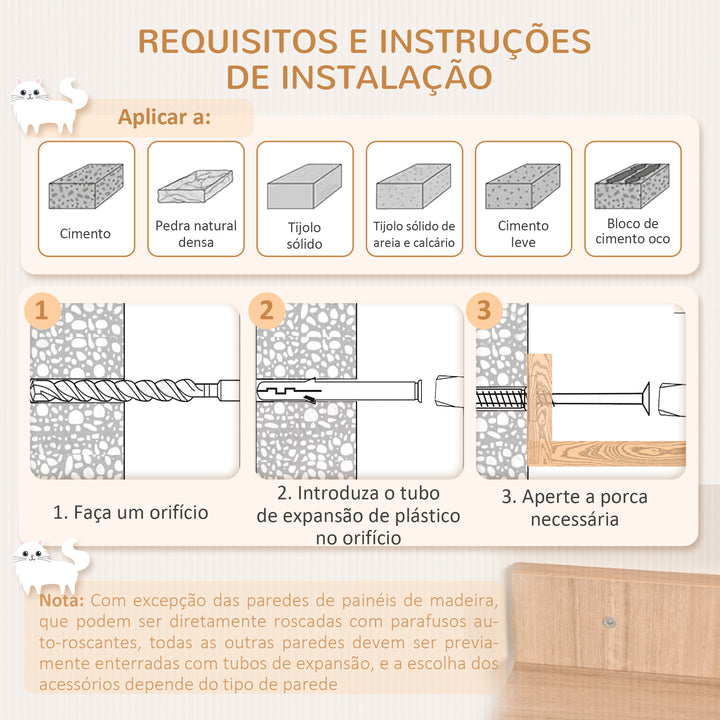 REQUISITOS E INSTRUÇÕES DE INSTALAÇÃO

Aplicar a:

Cimento

Pedra natural densa

Tijolo sólido

Tijolo sólido de areia e calcário

Cimento leve

Bloco de cimento oco

1

2

3

1. Faça um orifício

2. Introduza o tubo de expansão de plástico no orifício

3. Aperte a porca necessária

Nota: Com excepção das paredes de painéis de madeira, que podem ser diretamente roscadas com parafusos auto-roscantes, todas as outras paredes devem ser previamente enterradas com tubos de expansão, e a escolha dos acessórios depende do tipo de parede