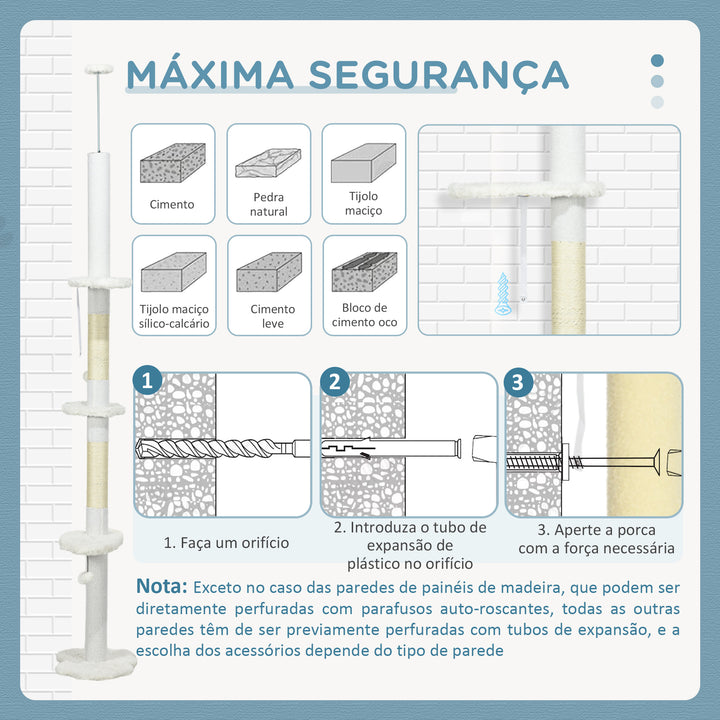 MÁXIMA SEGURANÇA

Cimento

Pedra natural

Tijolo maciço

Tijolo maciço sílico-calcário

Cimento leve

Bloco de cimento oco

1

2

3

1. Faça um orifício

2. Introduza o tubo de expansão de plástico no orifício

3. Aperte a porca com a força necessária

Nota: Exceto no caso das paredes de painéis de madeira, que podem ser diretamente perfuradas com parafusos auto-roscantes, todas as outras paredes têm de ser previamente perfuradas com tubos de expansão, e a escolha dos acessórios depende do tipo de parede