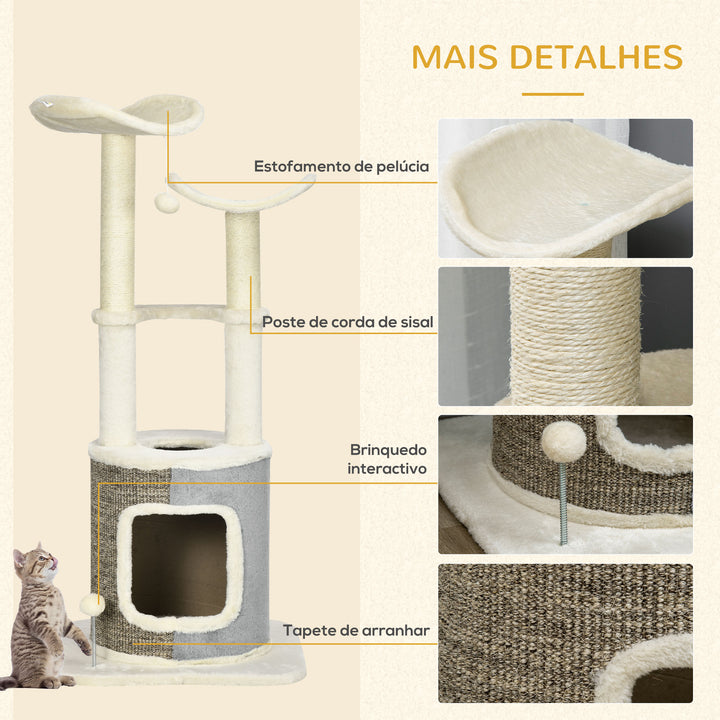 MAIS DETALHES

Estofamento de pelúcia

Poste de corda de sisal

Brinquedo interactivo

Tapete de arranhar