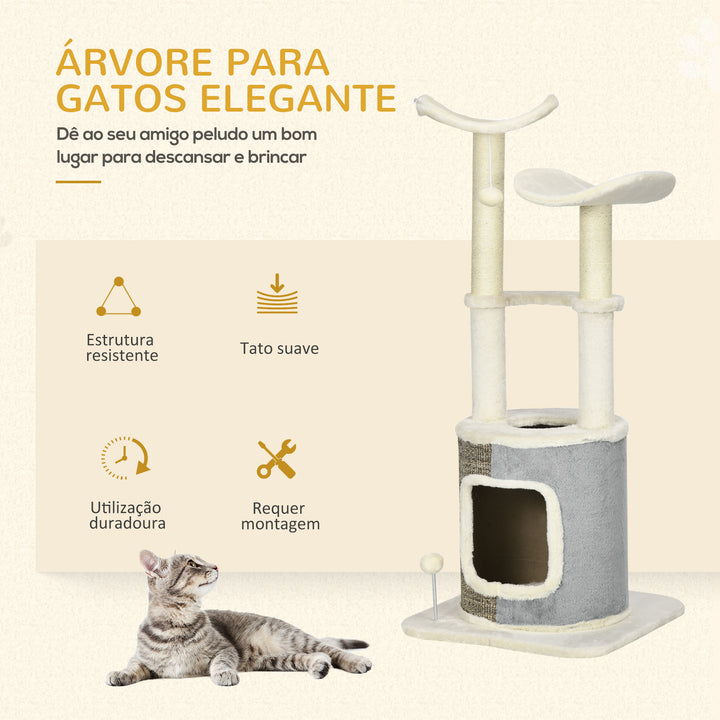 ÁRVORE PARA GATOS ELEGANTE

Dê ao seu amigo peludo um bom lugar para descansar e brincar

Estrutura resistente

Tato suave

Utilização duradoura

Requer montagem