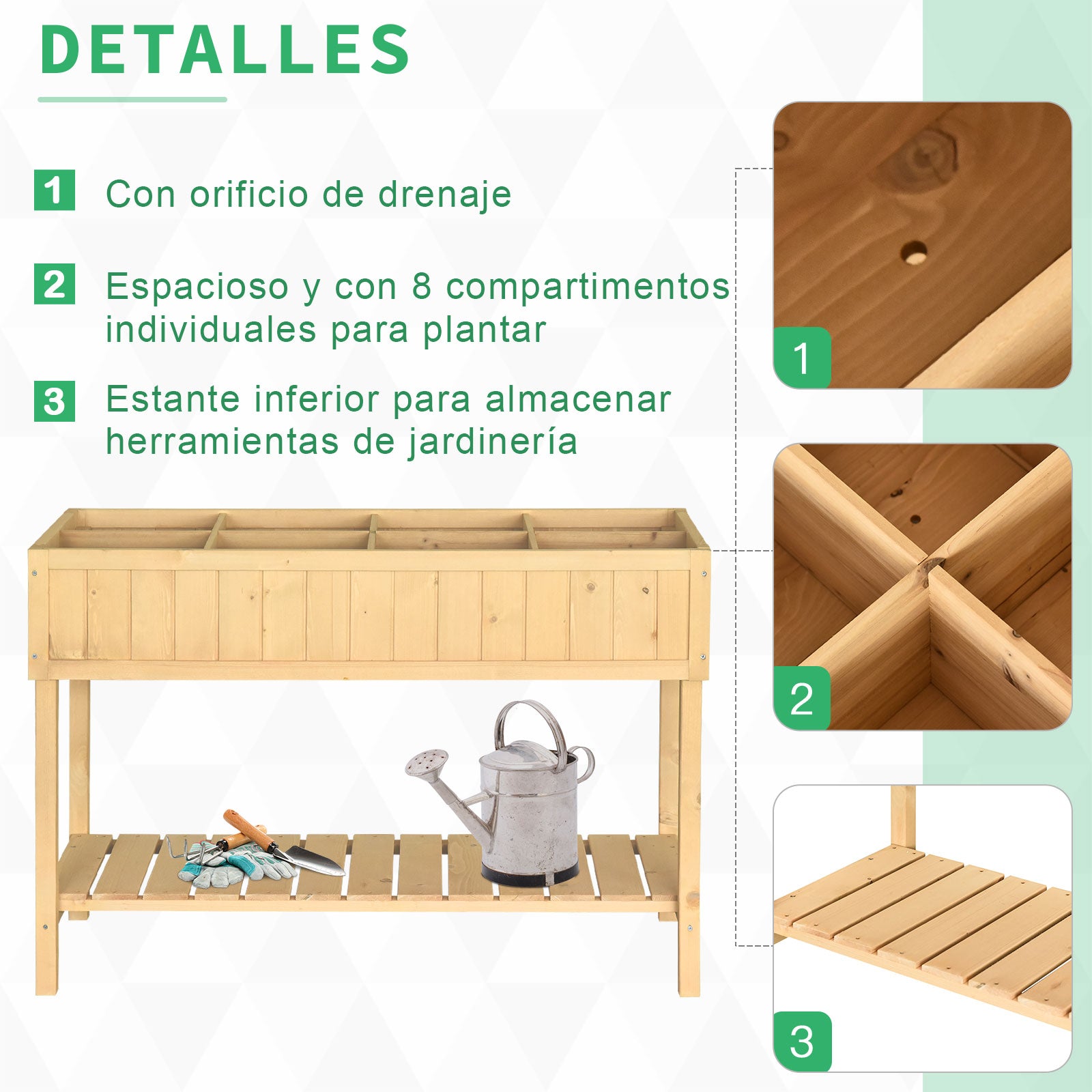 DETALLES

1 Con orificio de drenaje

2 Espacioso y con 8 compartimentos individuales para plantar

3 Estante inferior para almacenar herramientas de jardinería

1

2

3