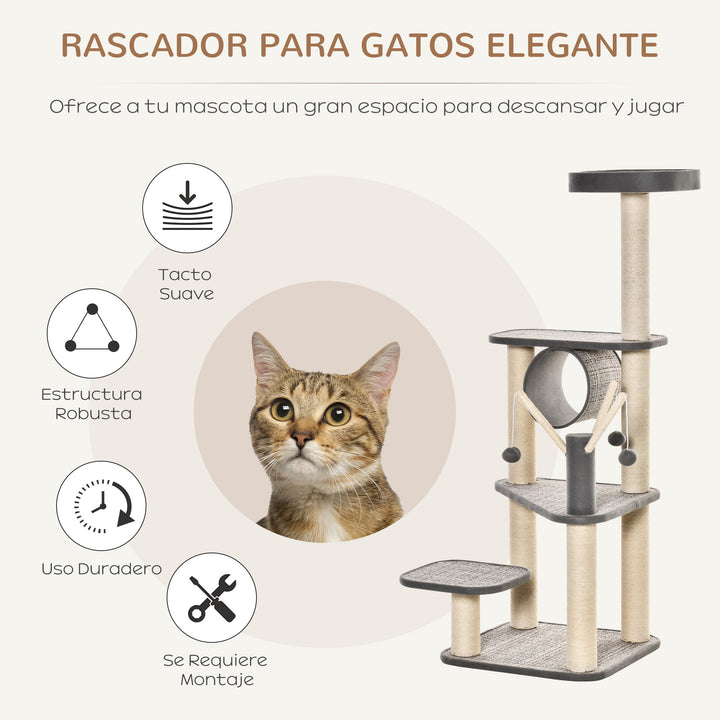 RASCADOR PARA GATOS ELEGANTE

Ofrece a tu mascota un gran espacio para descansar y jugar

Tacto Suave

Estructura Robusta

Uso Duradero

Se Requiere Montaje